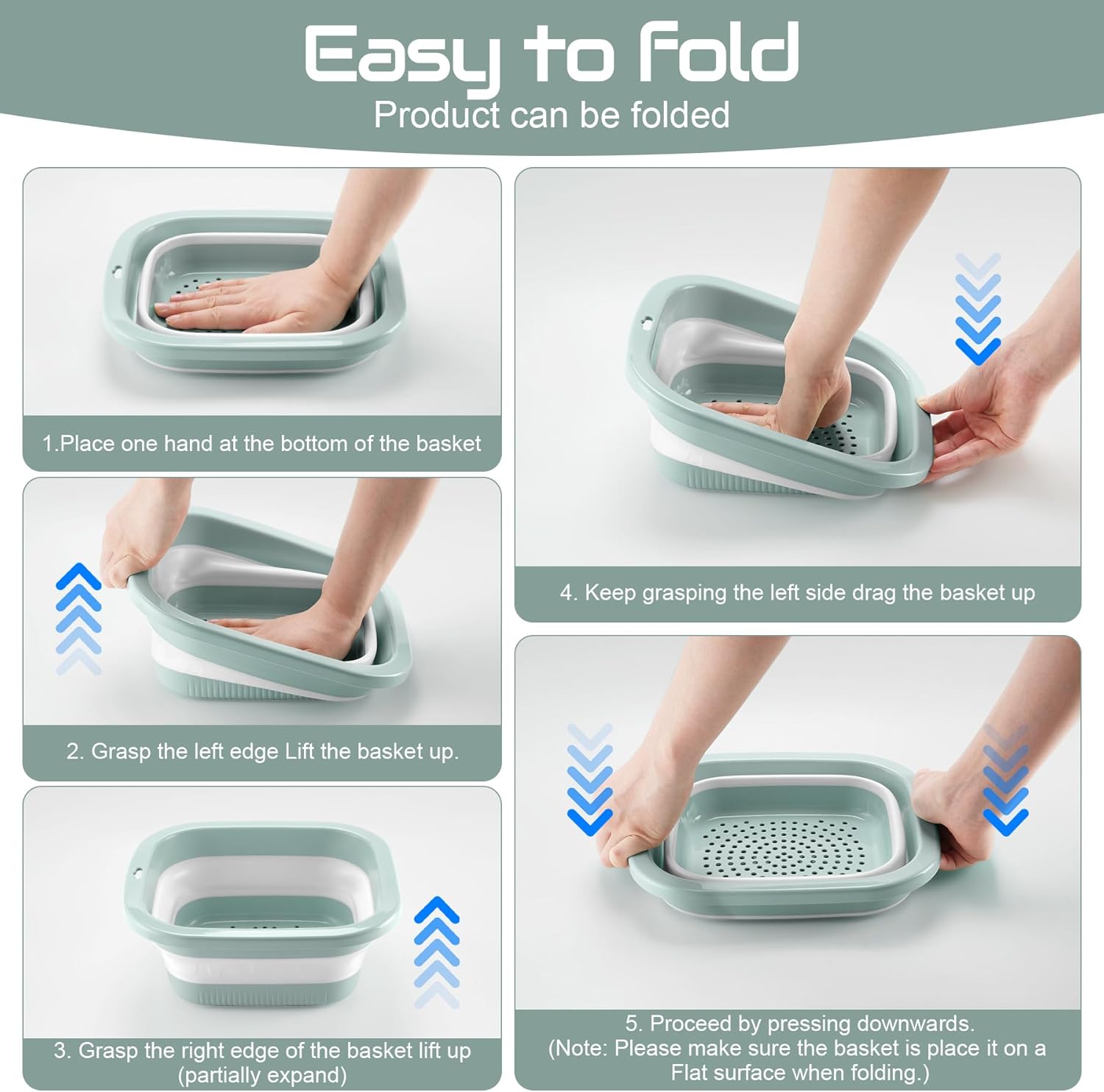 Easy to Fold
Product can be folded

1.Place one hand at the bottom of the basket

2. Grasp the left edge Lift the basket up.

3. Grasp the right edge of the basket lift up (partially expand)

4. Keep grasping the left side drag the basket up

5. Proceed by pressing downwards.
(Note: Please make sure the basket is place it on a Flat surface when folding.)