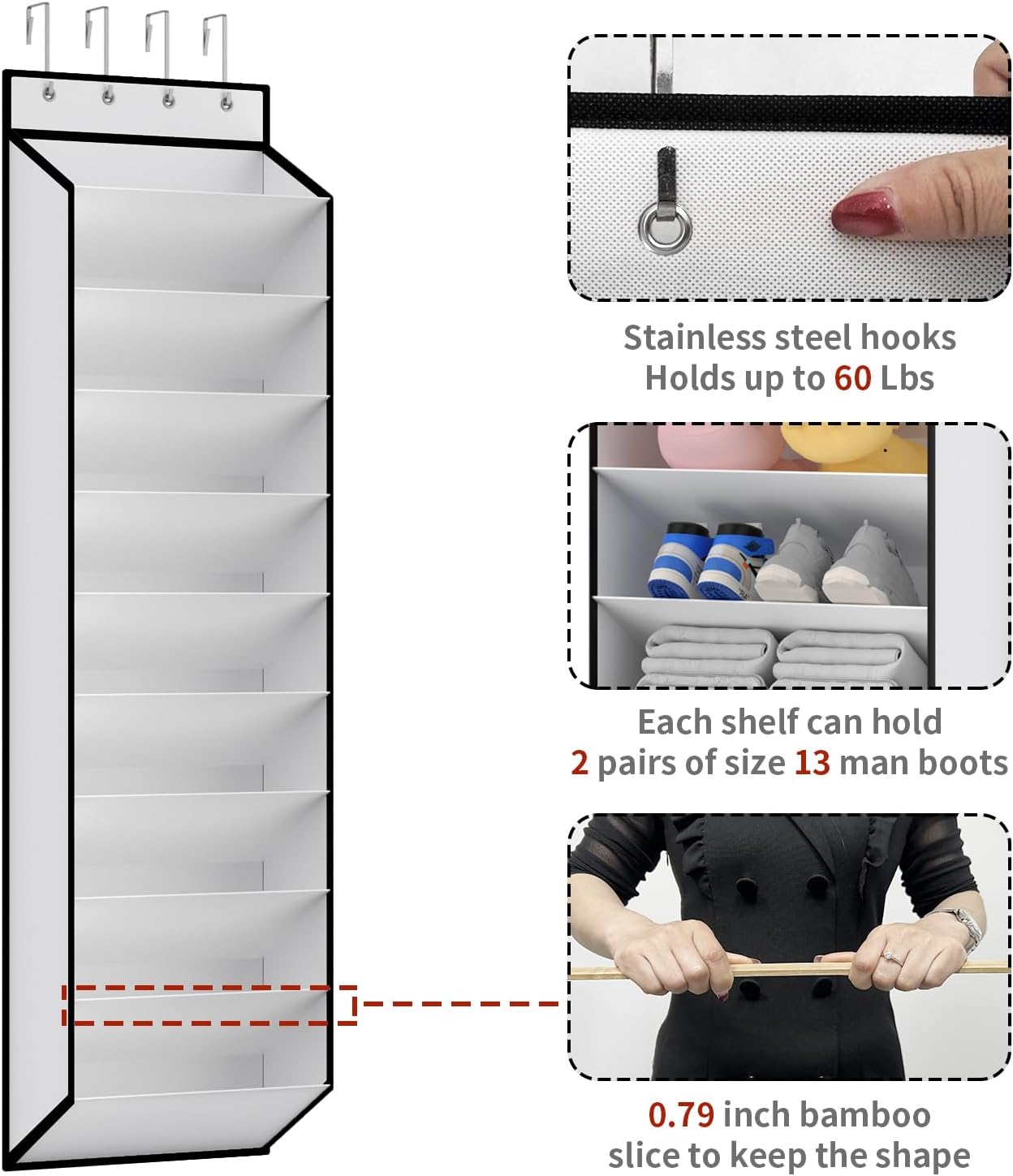 Stainless steel hooks
Holds up to 60 Lbs

Each shelf can hold
2 pairs of size 13 man boots

0.79 inch bamboo
slice to keep the shape