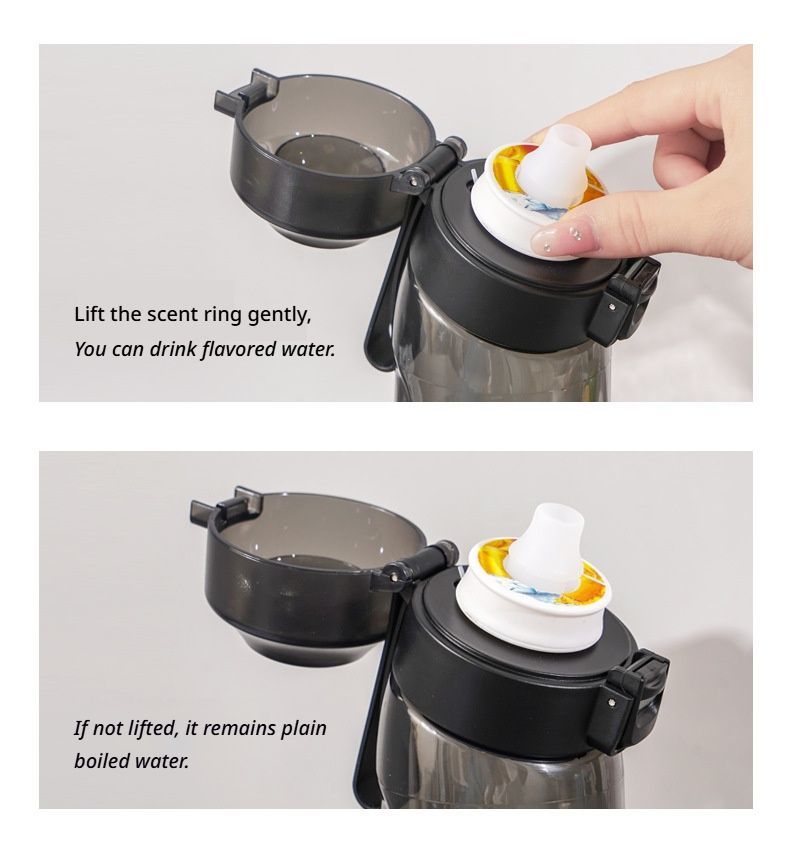 Lift the scent ring gently,
You can drink flavored water.

If not lifted, it remains plain boiled water.